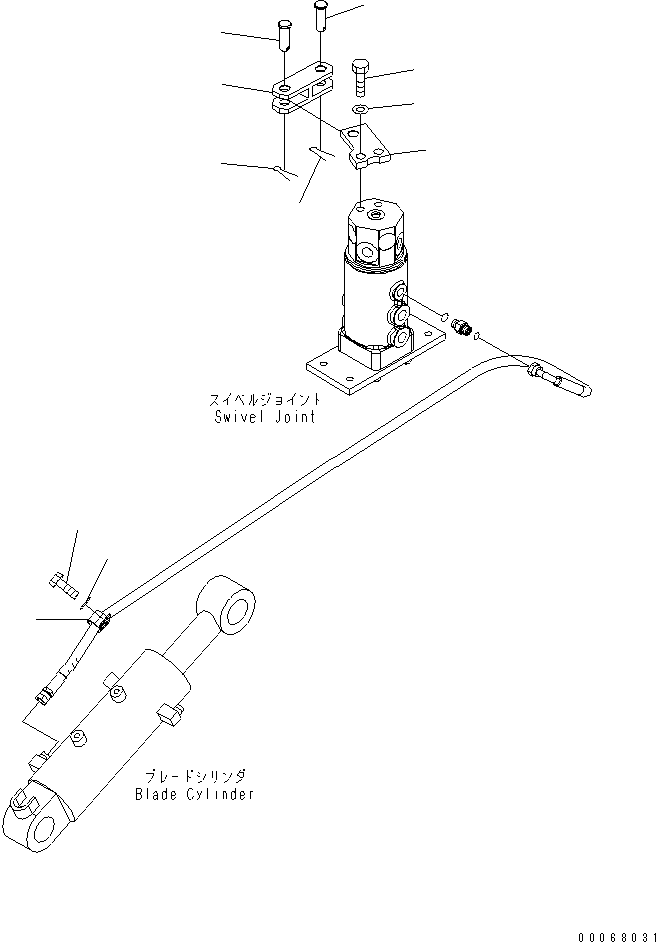 スイベルジョイント
Swivel Joint

ブレードシリンダ
Blade Cylinder

00068031