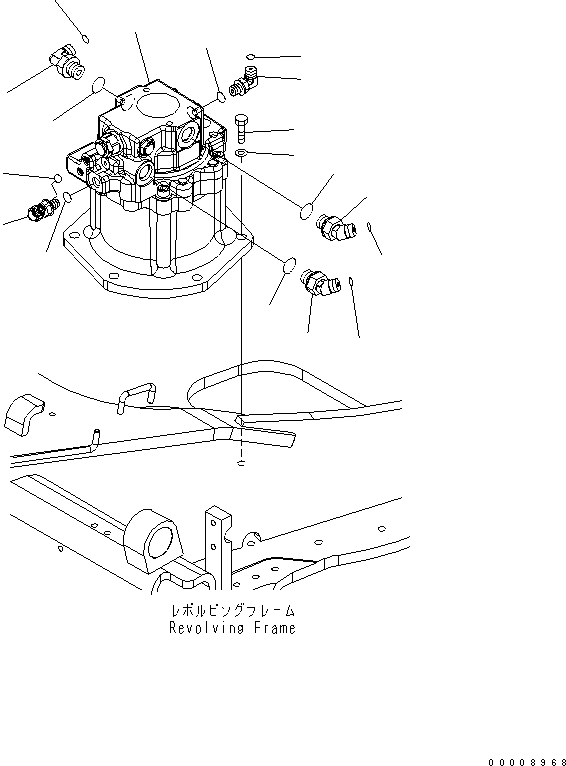 レボルビングフレーム
Revolving Frame

00008968