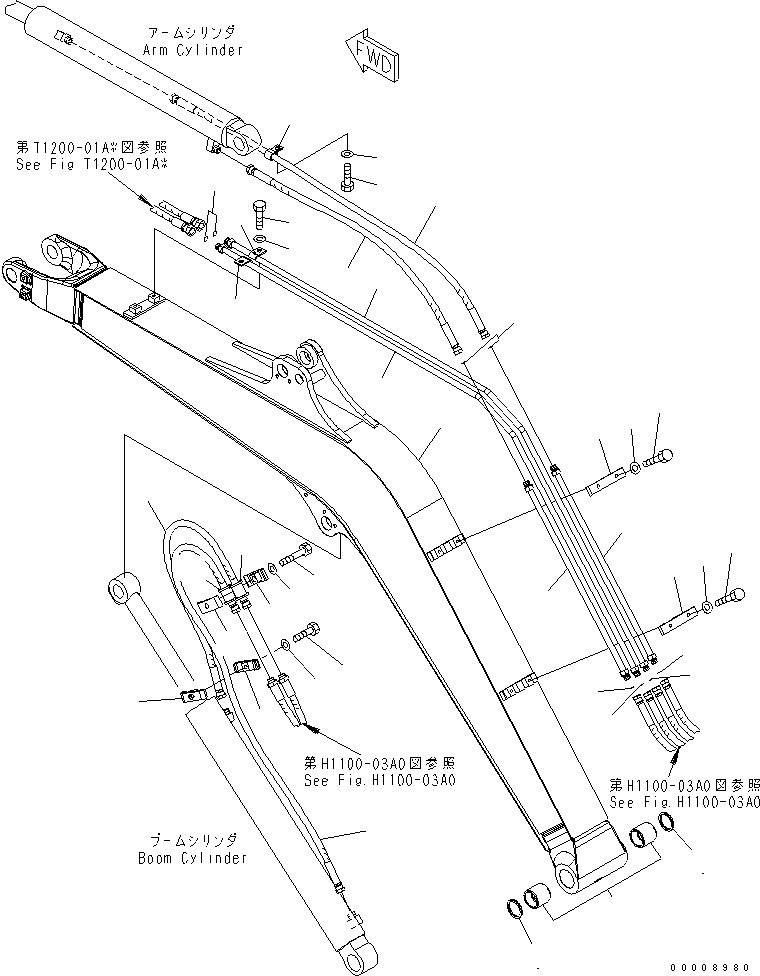 アームシリンダ
Arm Cylinder

FWD

第T1200-01A※図参照
See Fig T1200-01A※

第H1100-03A0図参照
See Fig.H1100-03A0

第H1100-03A0図参照
See Fig.H1100-03A0

ブームシリンダ
Boom Cylinder

00008980