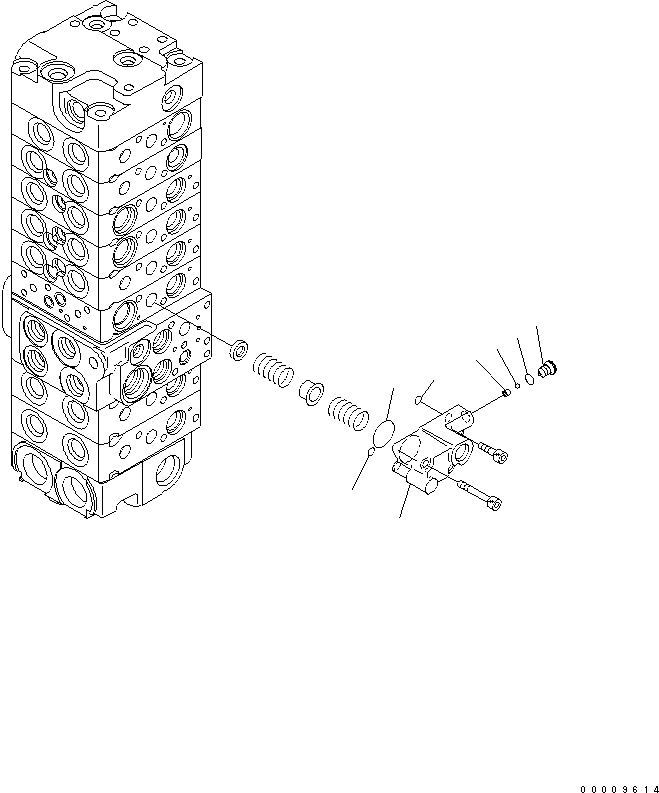 00009614