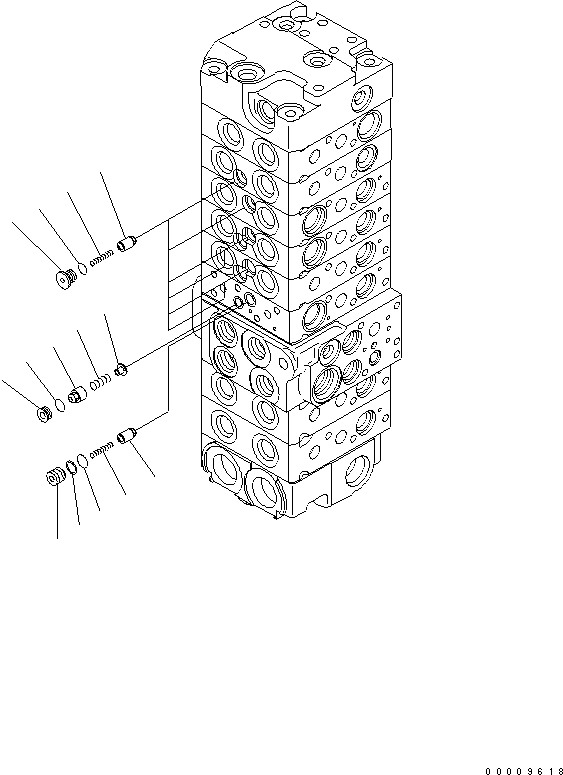 00009618