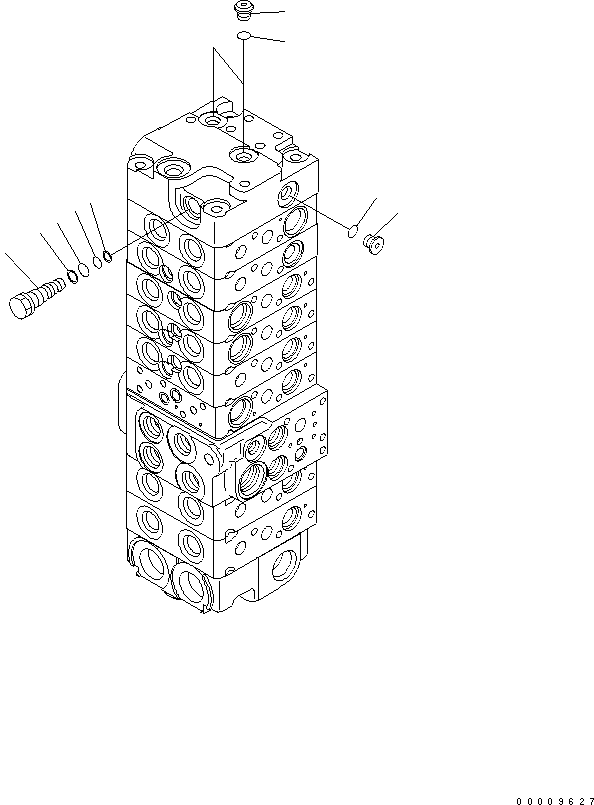 00009627