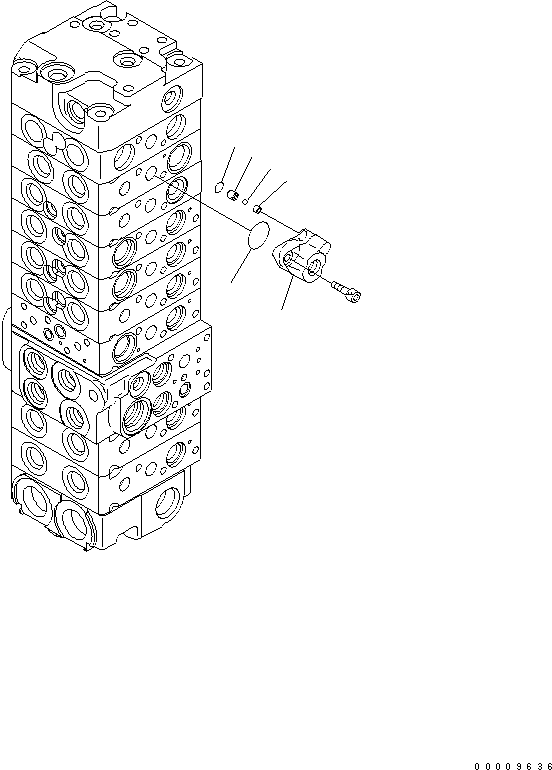 00009636