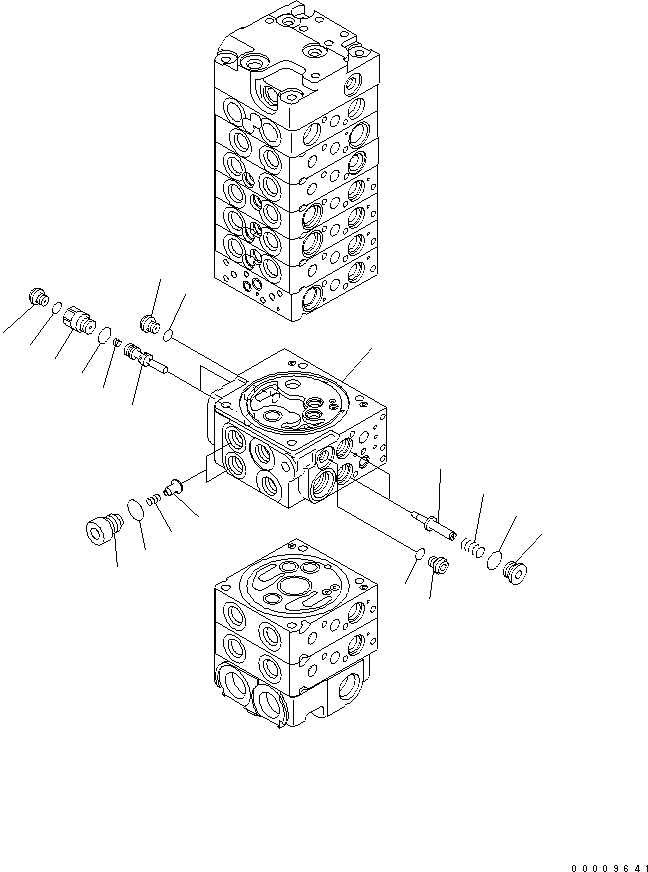 00009641