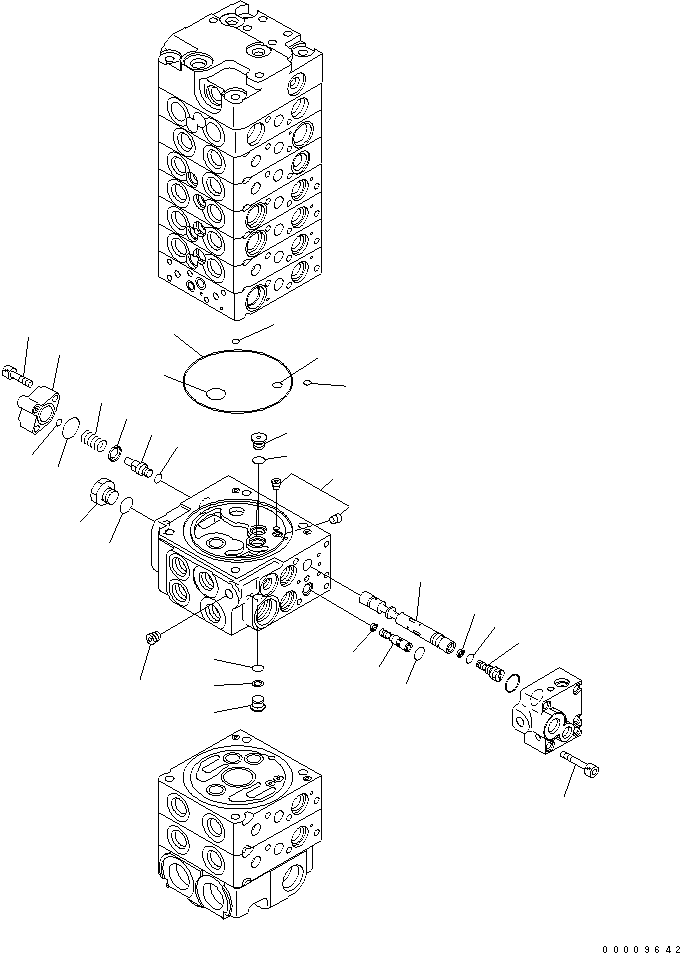 00009642