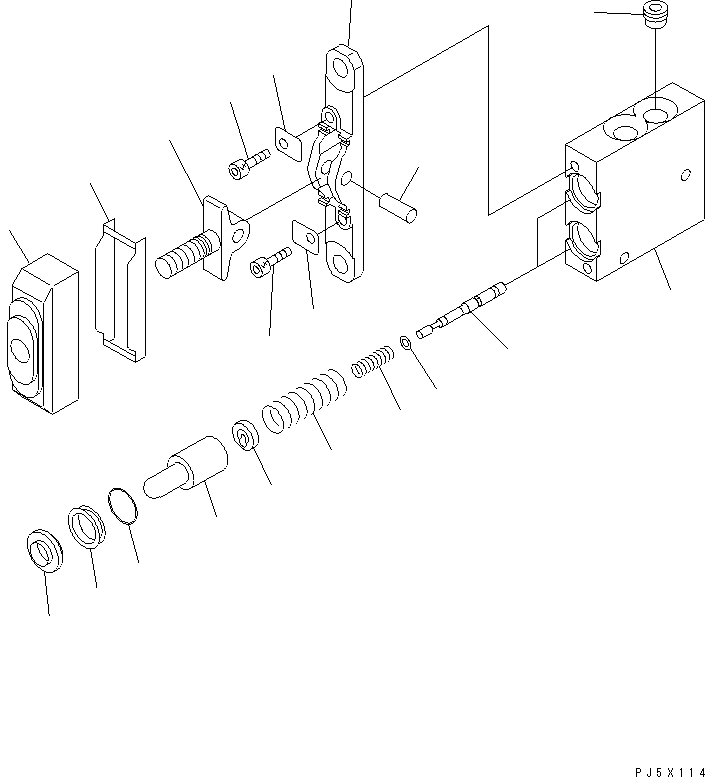 PJ5X114