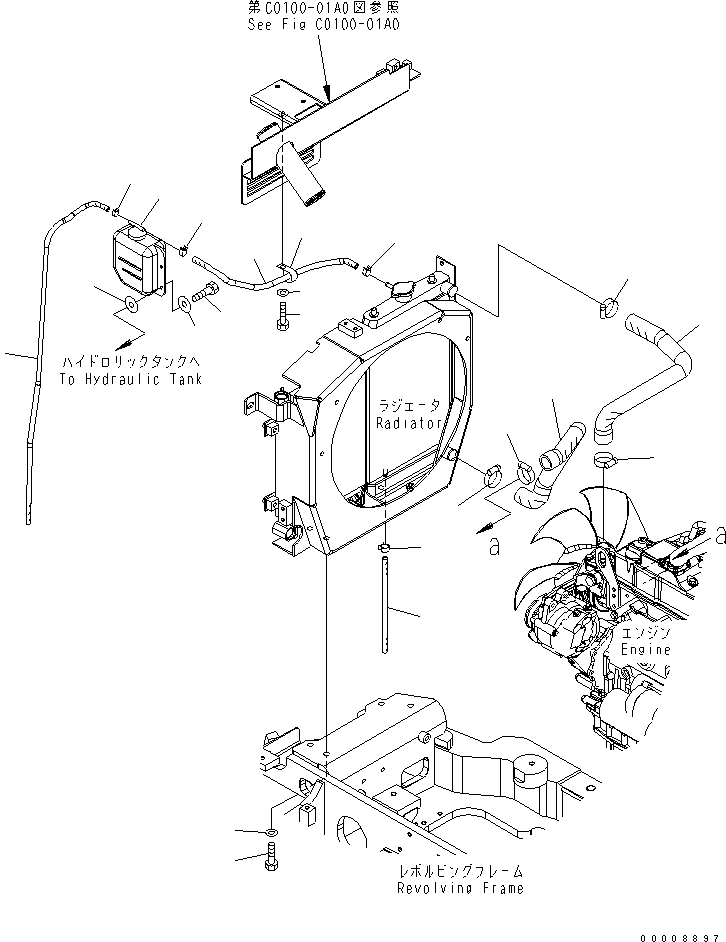 第C0100-01A0図参照
See Fig C0100-01A0

ハイドロリックタンクへ
To Hydraulic Tank

ラジエータ
Radiator

a

a

エンジン
Engine

レボルビングフレーム
Revolving Frame

00008897