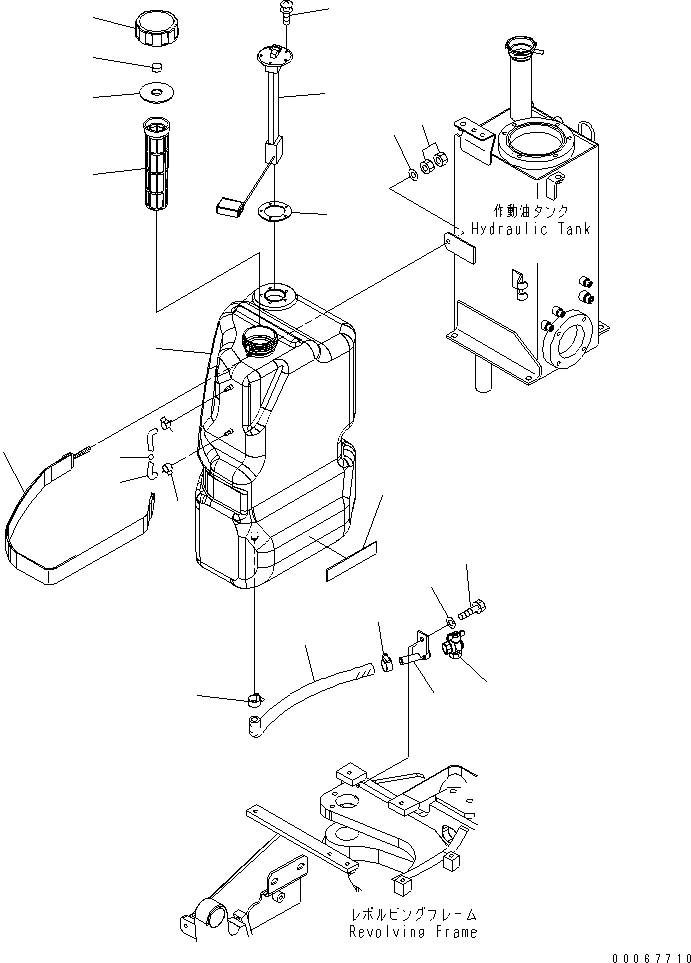 作動油タンク
Hydraulic Tank

レボルビングフレーム
Revolving Frame

00067710