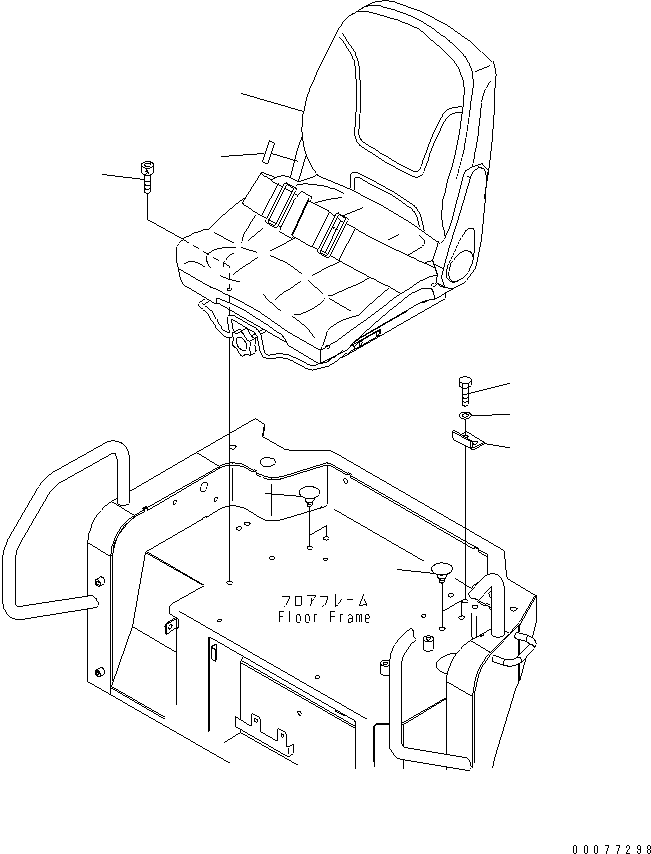 フロアフレーム
Floor Frame

00077298