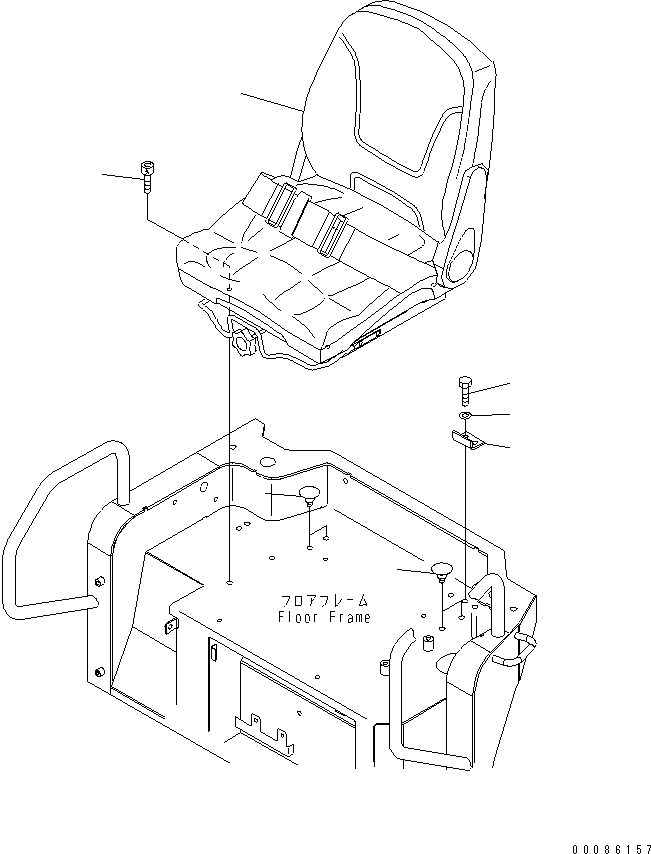 フロアフレーム
Floor Frame

00086157