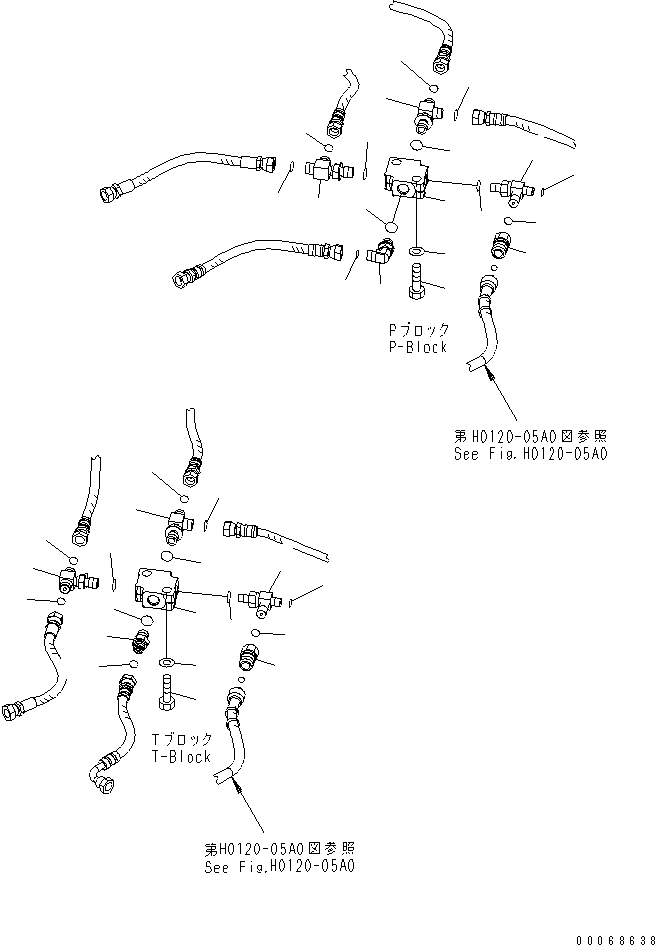 Pブロック
P-Block

第H0120-05A0図参照
See Fig.H0120-05A0

Tブロック
T-Block

第H0120-05A0図参照
See Fig.H0120-05A0

00068638