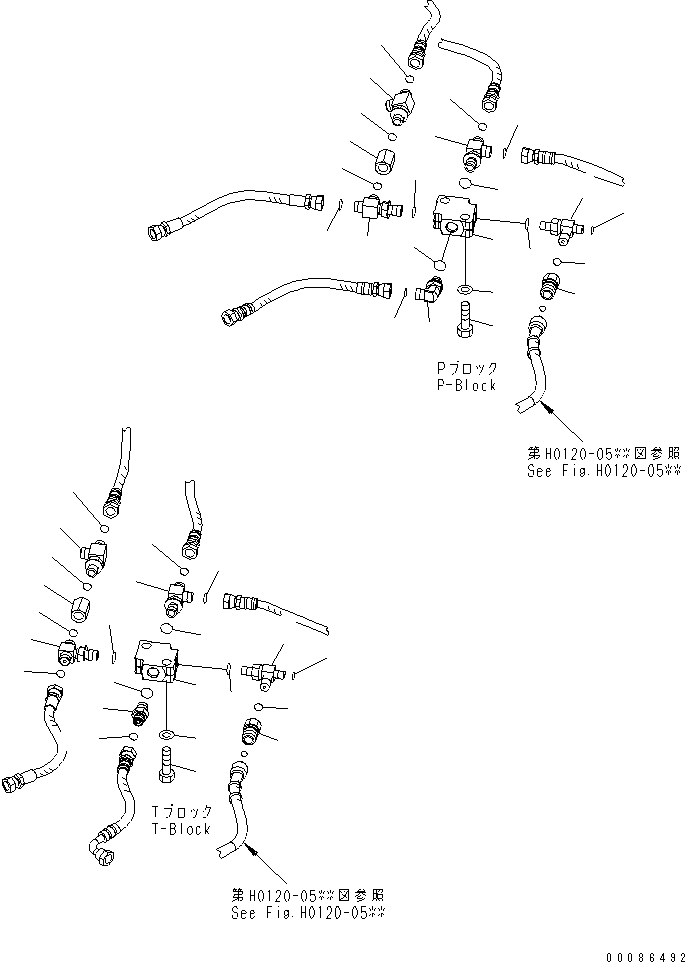 Pブロック
P-Block

第H0120-05**図参照
See Fig.H0120-05**

Tブロック
T-Block

第H0120-05**図参照
See Fig.H0120-05**

00086492