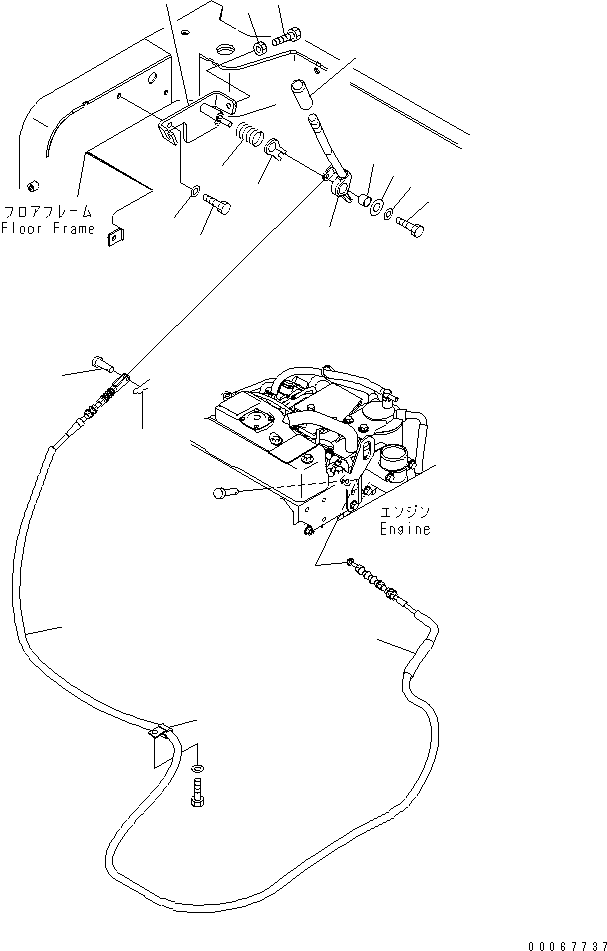 フロアフレーム
Floor Frame

エンジン
Engine

00067737