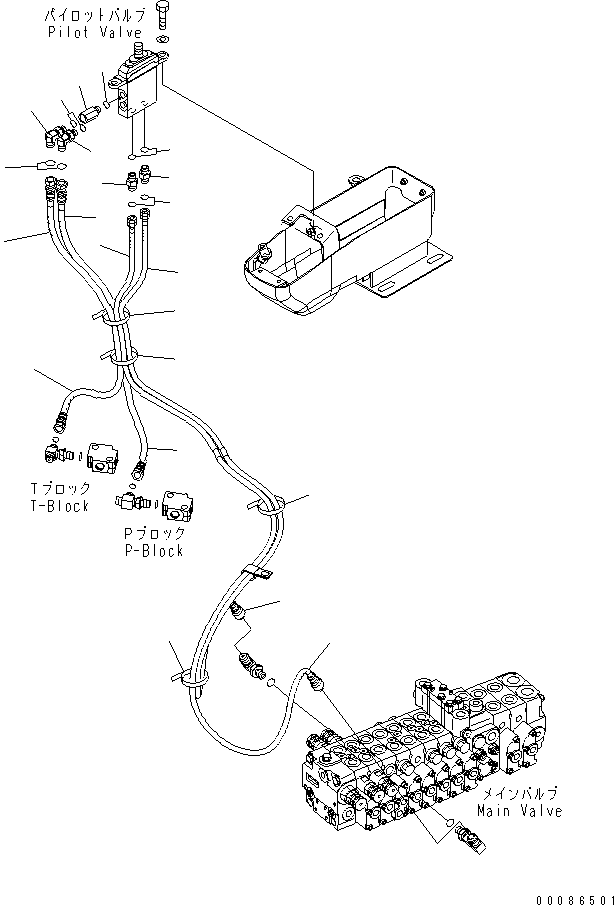 パイロットバルブ
Pilot Valve

Tブロック
T-Block

Pブロック
P-Block

メインバルブ
Main Valve

00086501