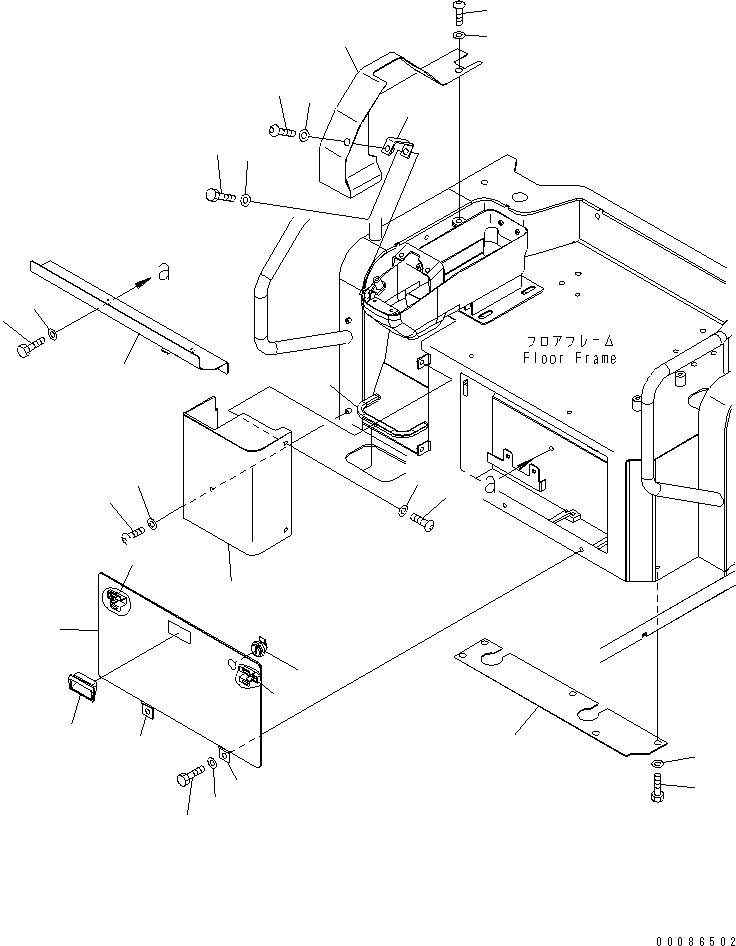 a

フロアフレーム
Floor Frame

a

00086502