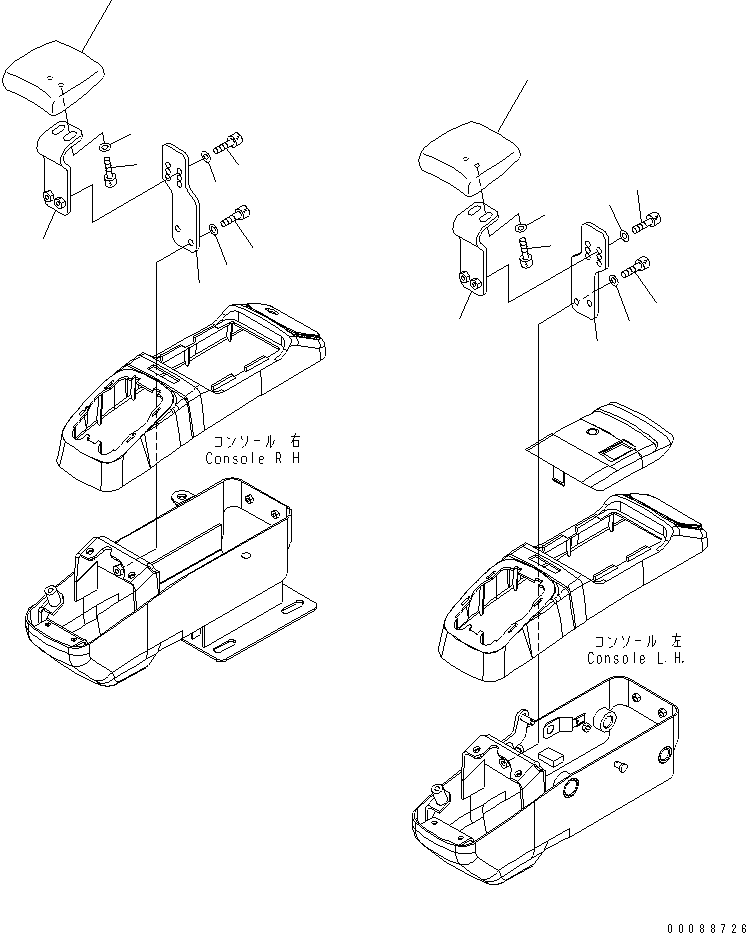 コンソール 右
Console R H

コンソール 左
Console L.H.

00088726