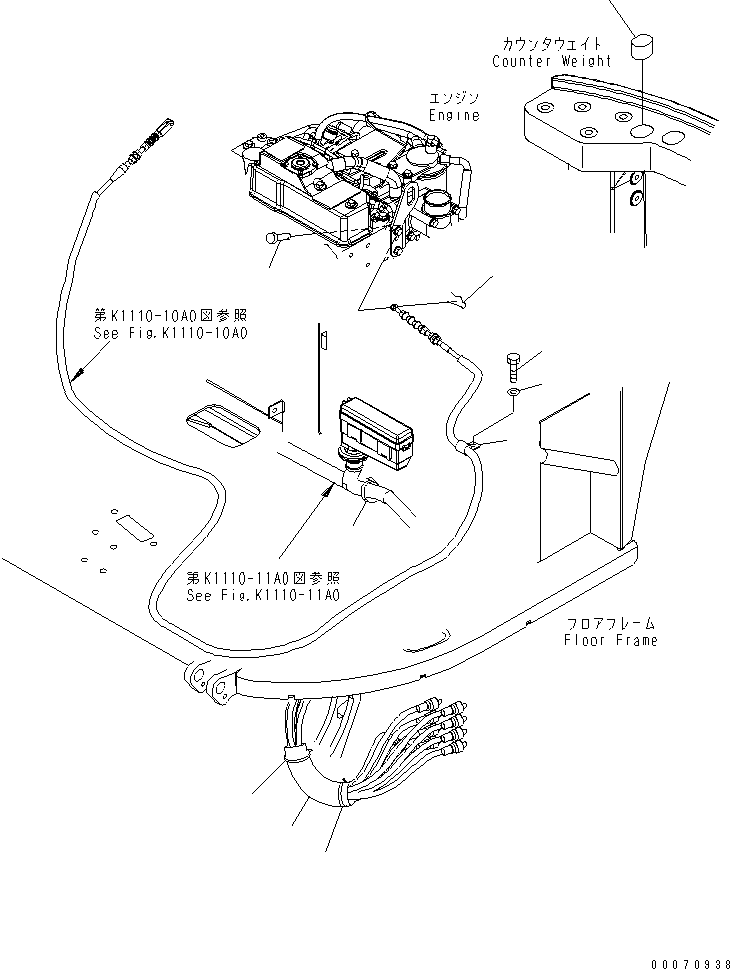 カウンタウェイト
Counter Weight

エンジン
Engine

第K1110-10A0図参照
See Fig.K1110-10A0

第K1110-11A0図参照
See Fig.K1110-11A0

フロアフレーム
Floor Frame

00070938