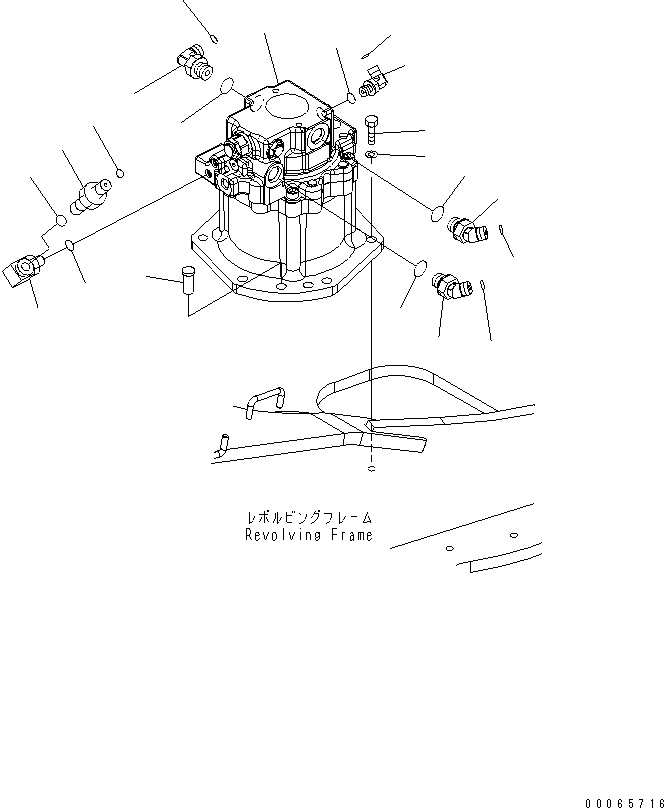 レボルビングフレーム
Revolving Frame

00065716