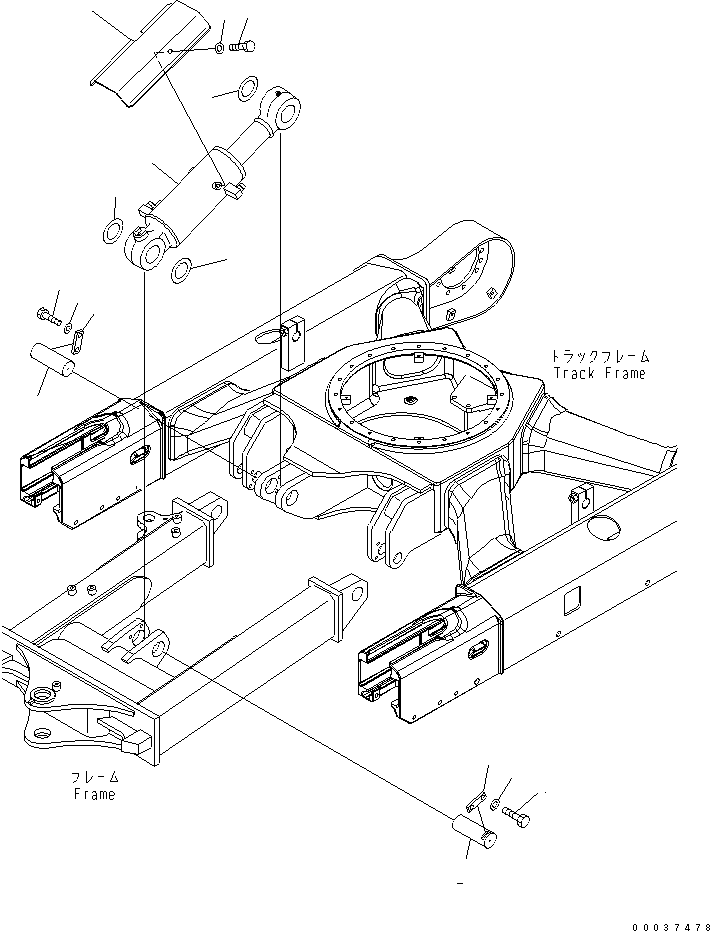 トラックフレーム
Track Frame

フレーム
Frame

00037478