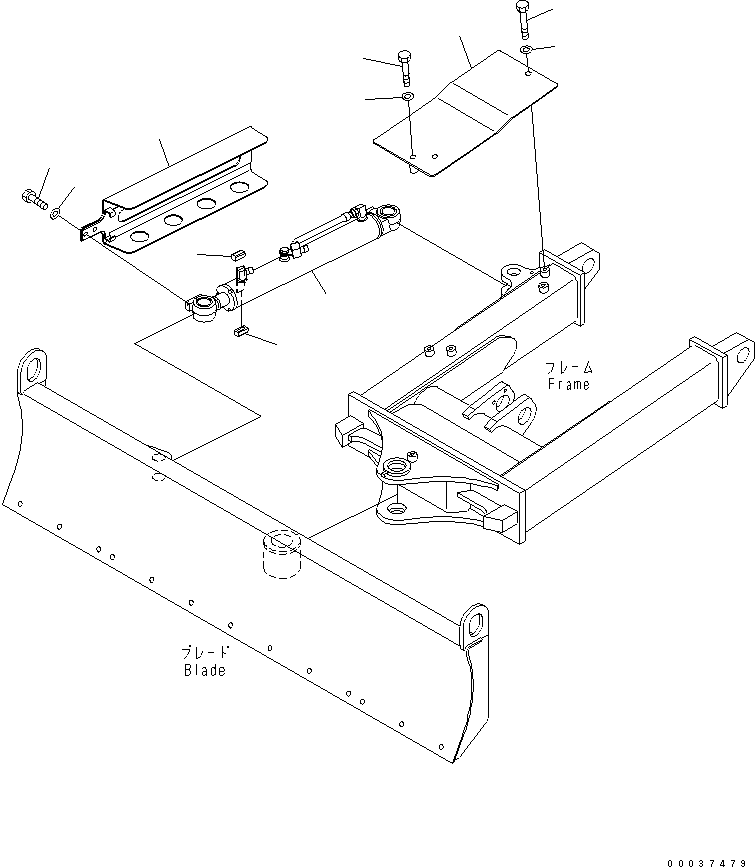 フレーム
Frame

ブレード
Blade

00037479