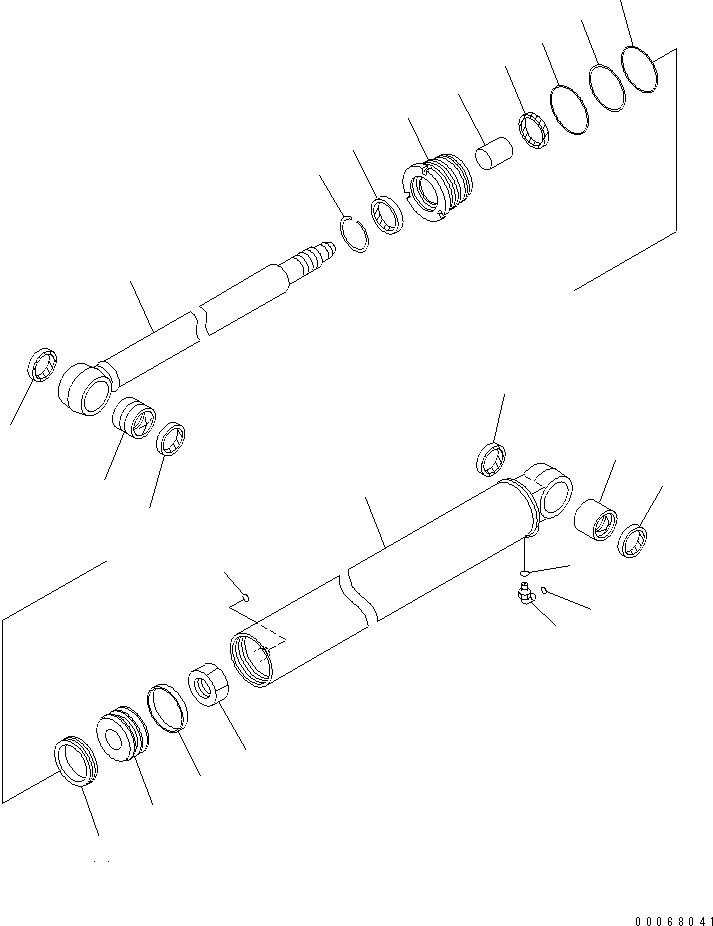 00068041