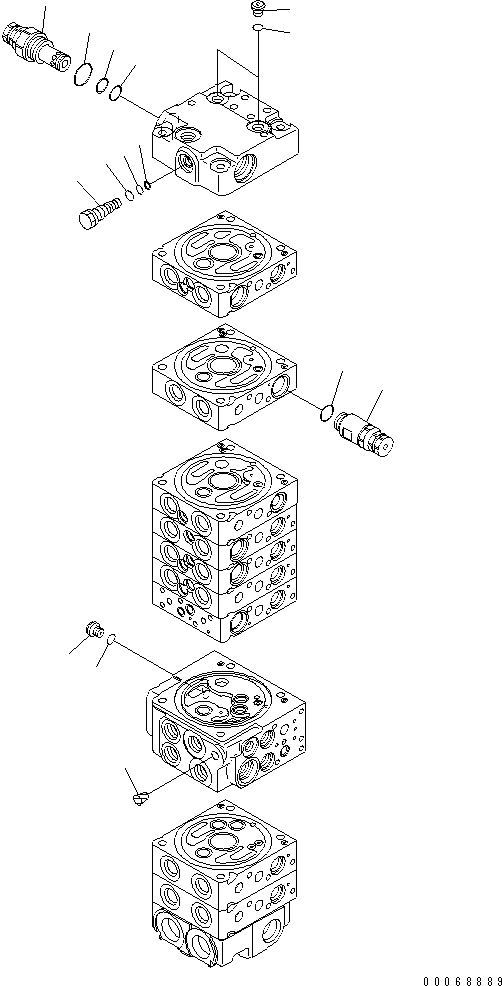 00068889