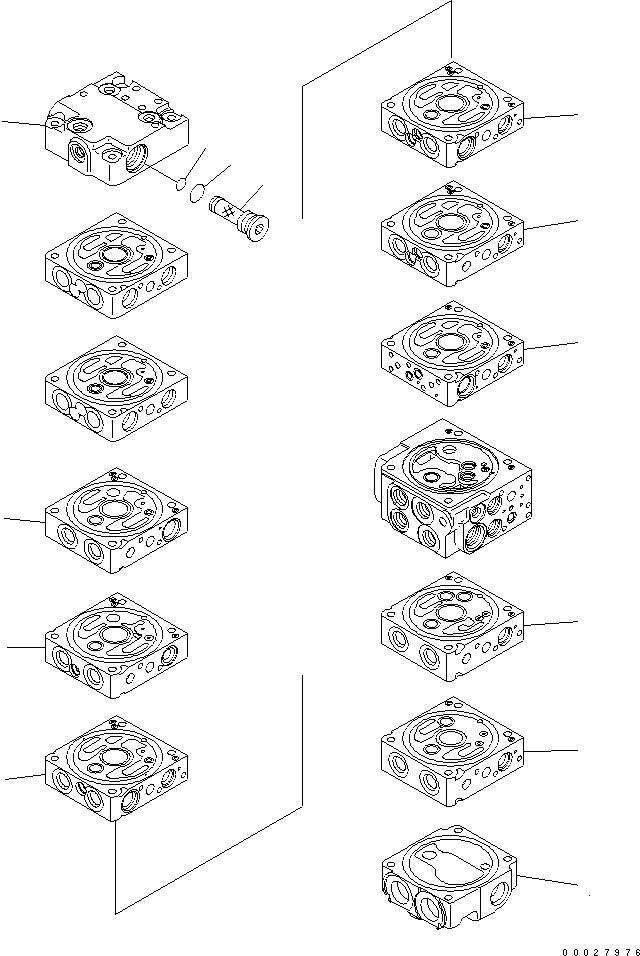 00027976