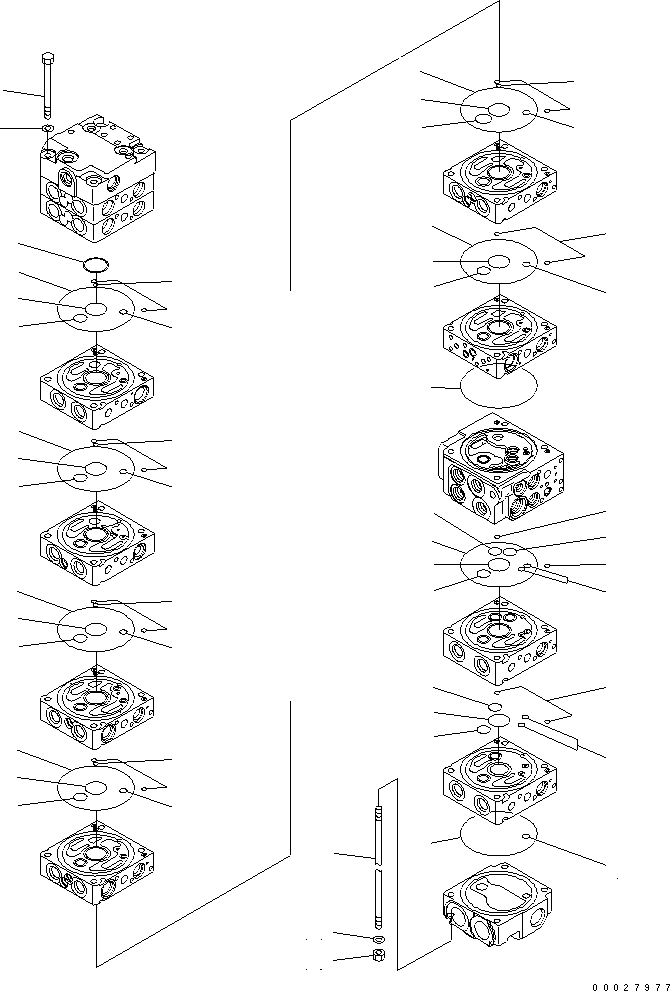 00027977