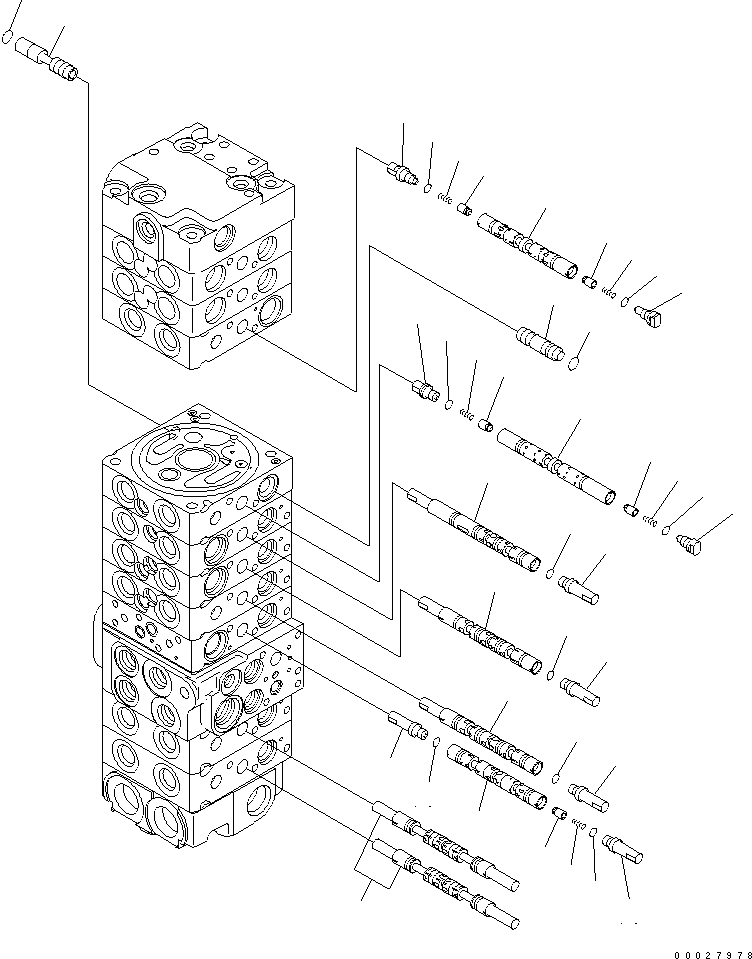 00027978