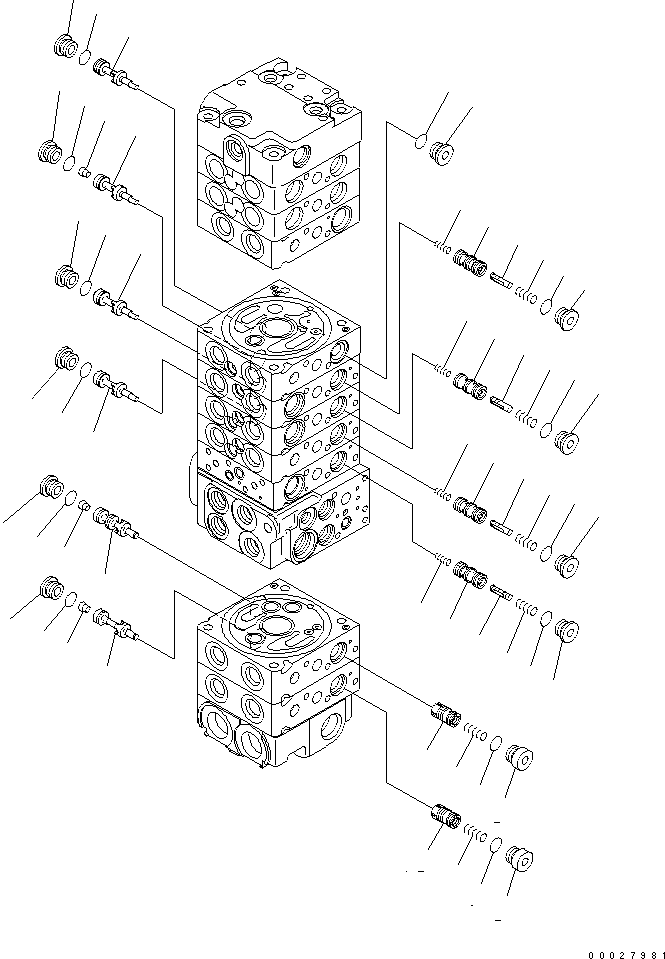 00027981