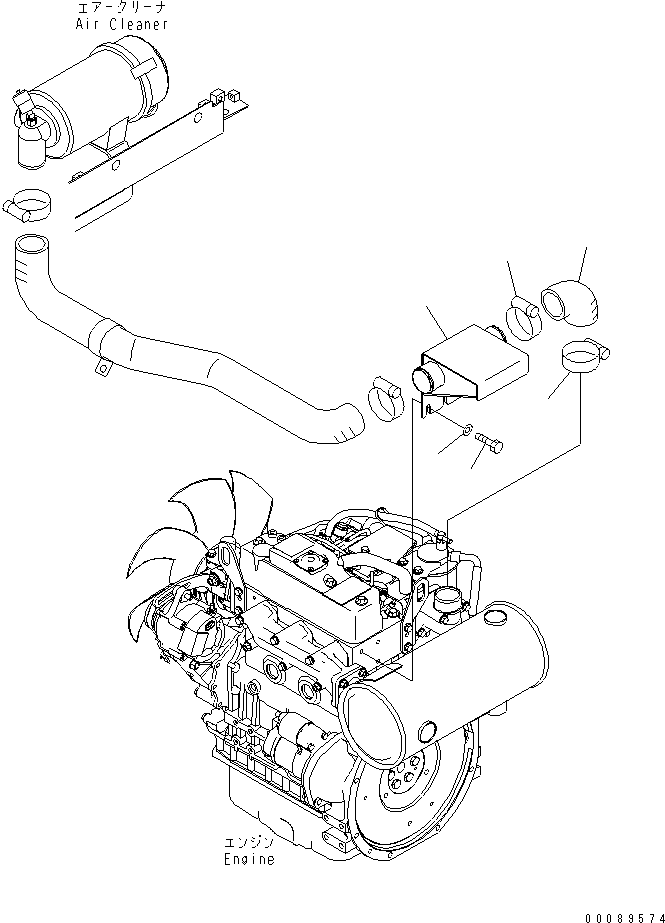 エアークリーナ
Air Cleaner

エンジン
Engine

00089574