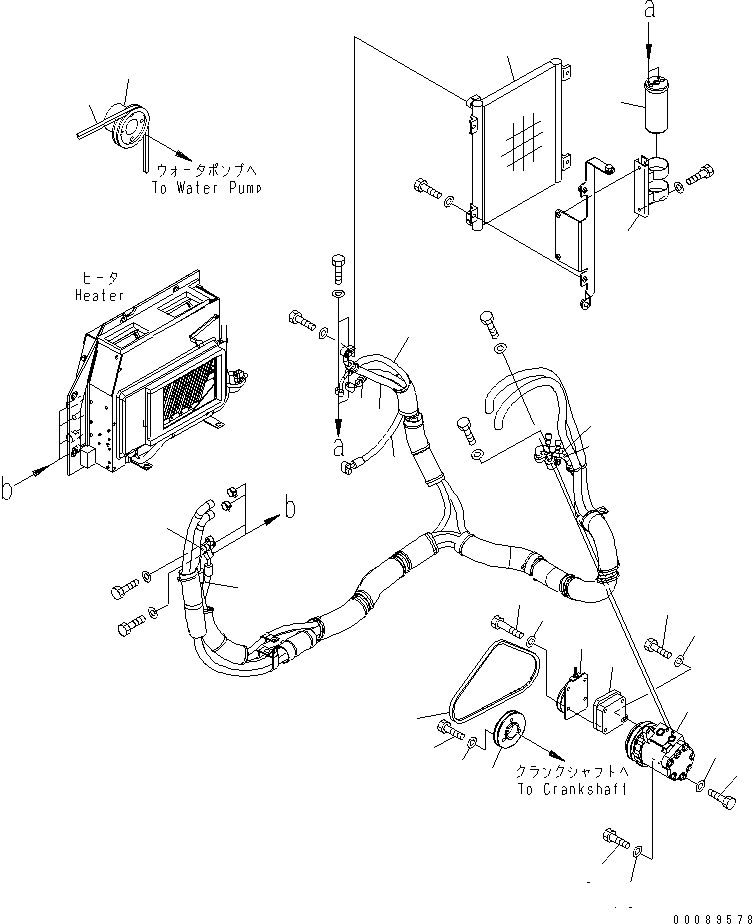 a

ウォータポンプへ
To Water Pump

ヒータ
Heater

a

b

b

クランクシャフトへ
To Crankshaft

00089578