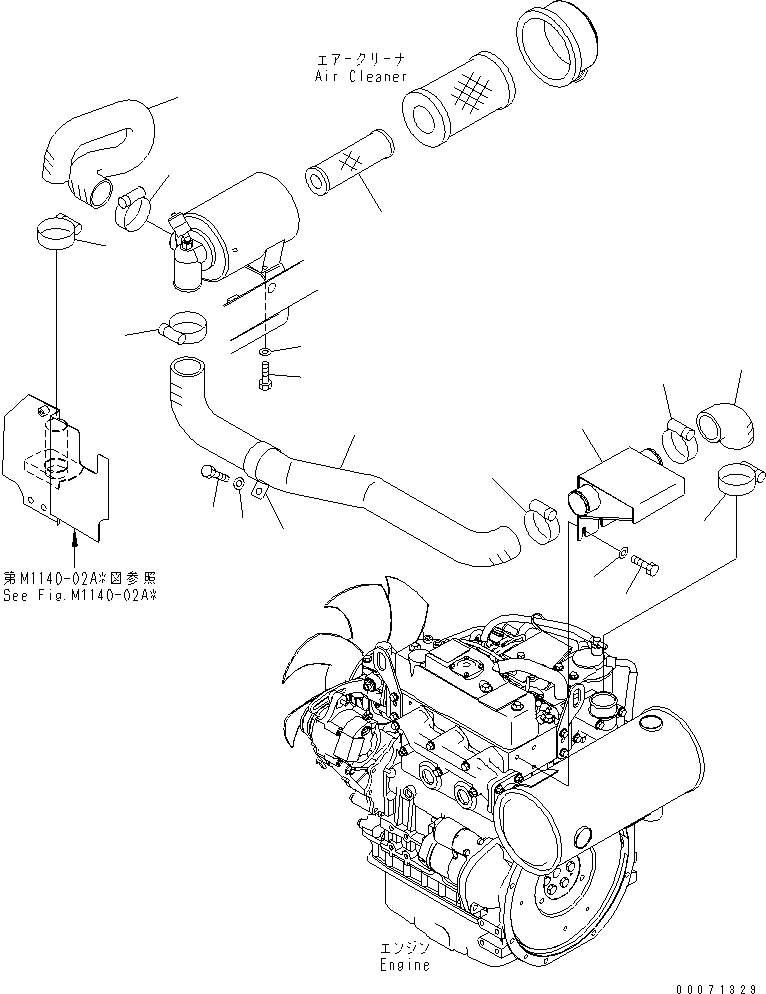 エアークリーナ
Air Cleaner

第M1140-02A※図参照
See Fig.M1140-02A※

エンジン
Engine

00071329