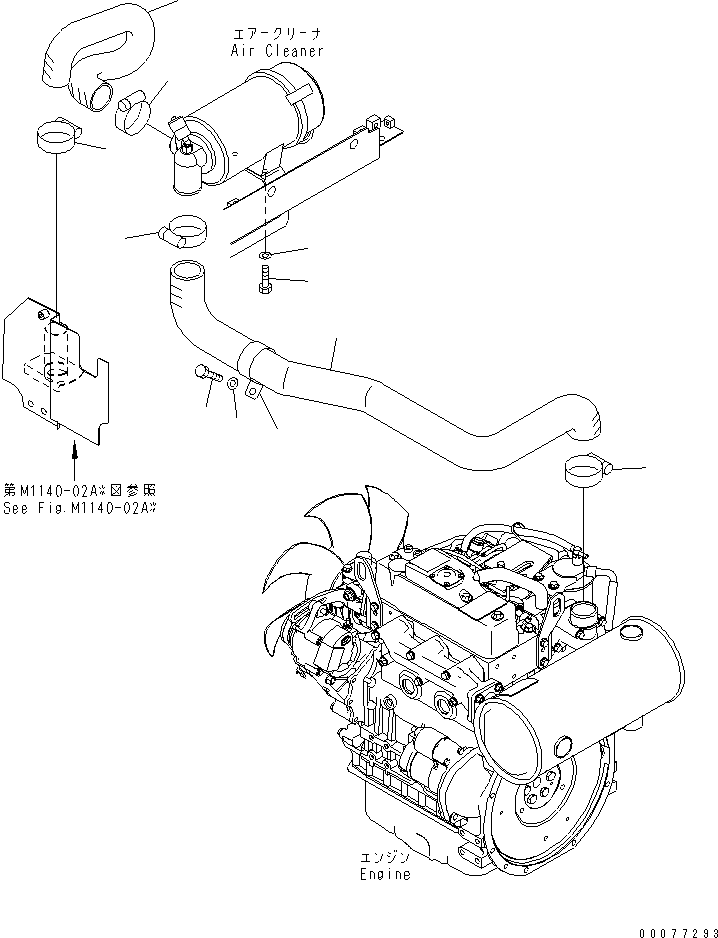 エアークリーナ
Air Cleaner

第M1140-02A※図参照
See Fig.M1140-02A※

エンジン
Engine

00077293