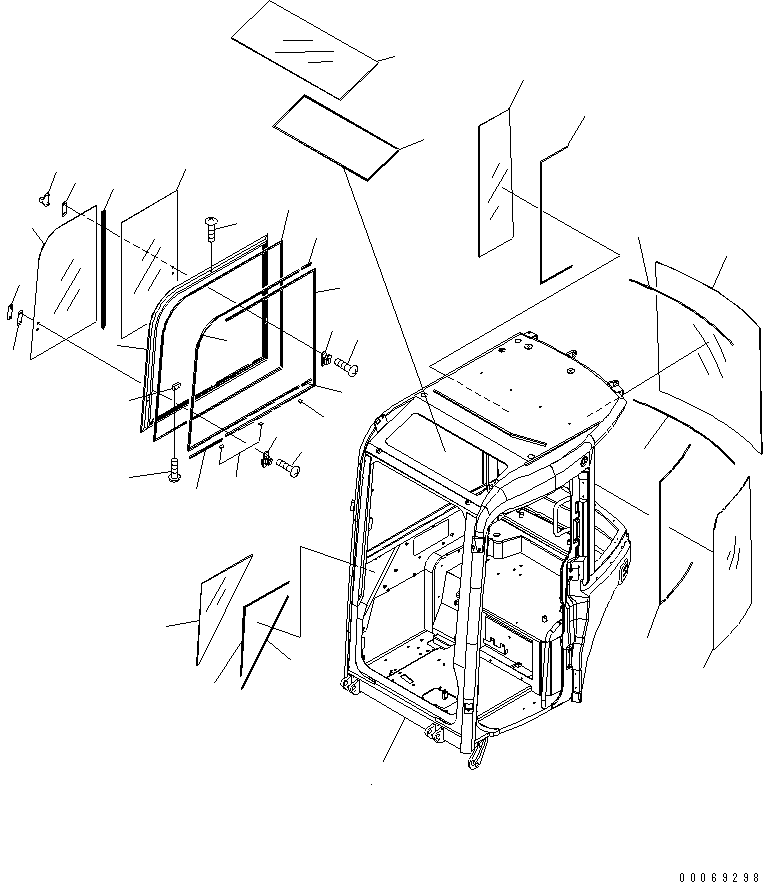 00069298