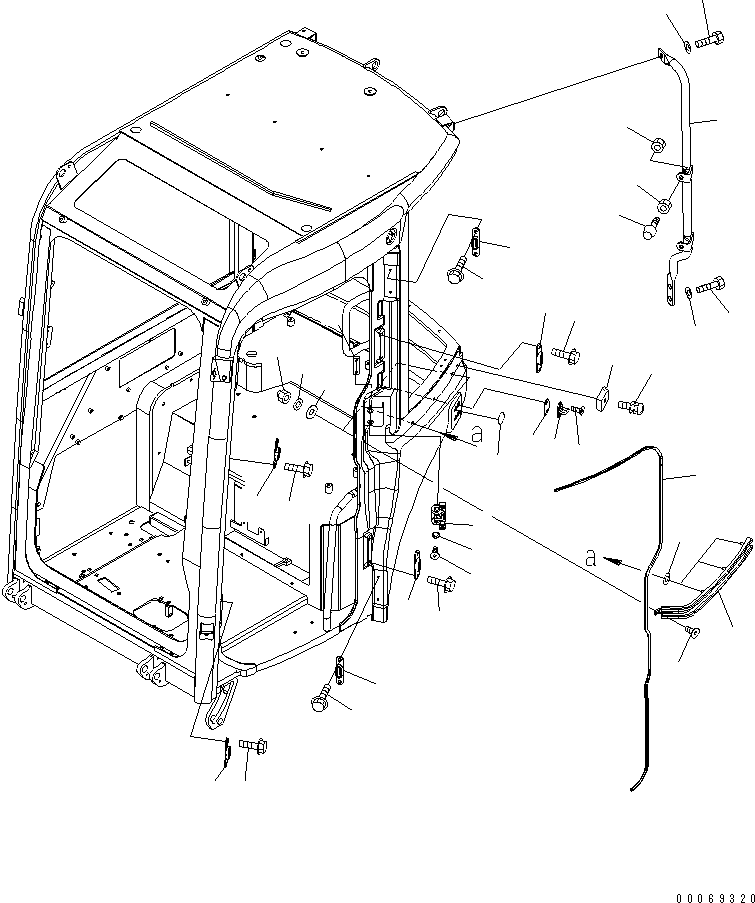 a

a

00069320