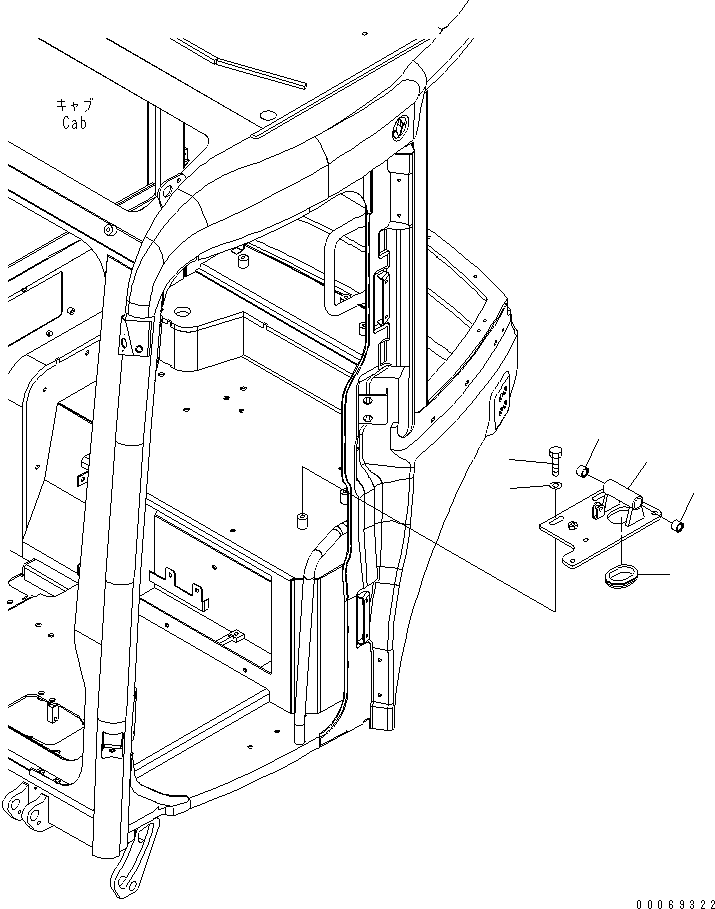 キャブ
Cab

00069322