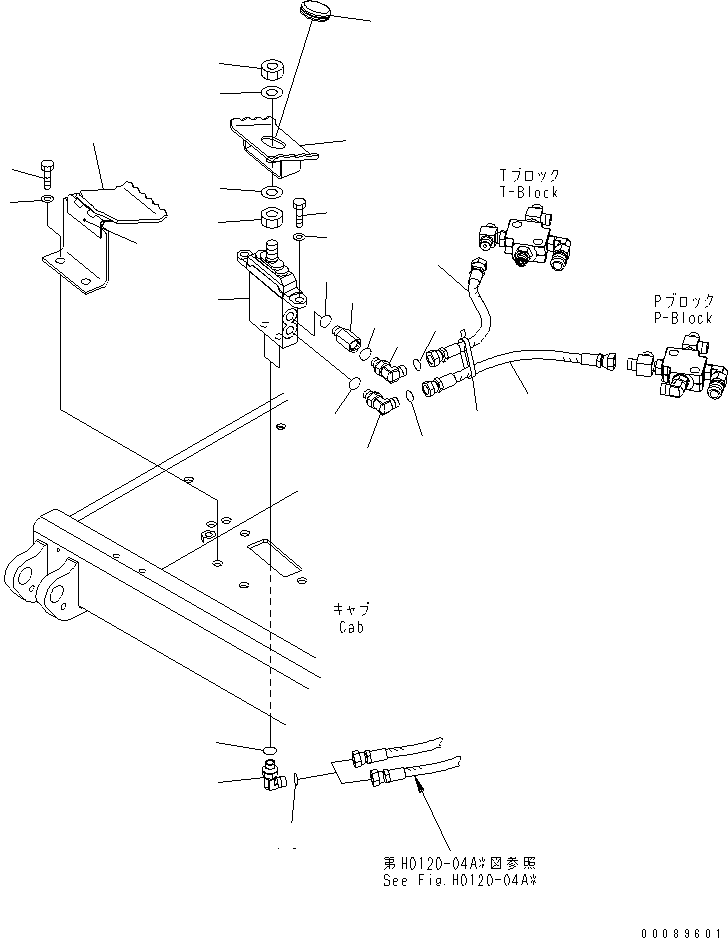 Tブロック
T-Block

Pブロック
P-Block

キャブ
Cab

第H0120-04A※図参照
See Fig.H0120-04A※

00089601