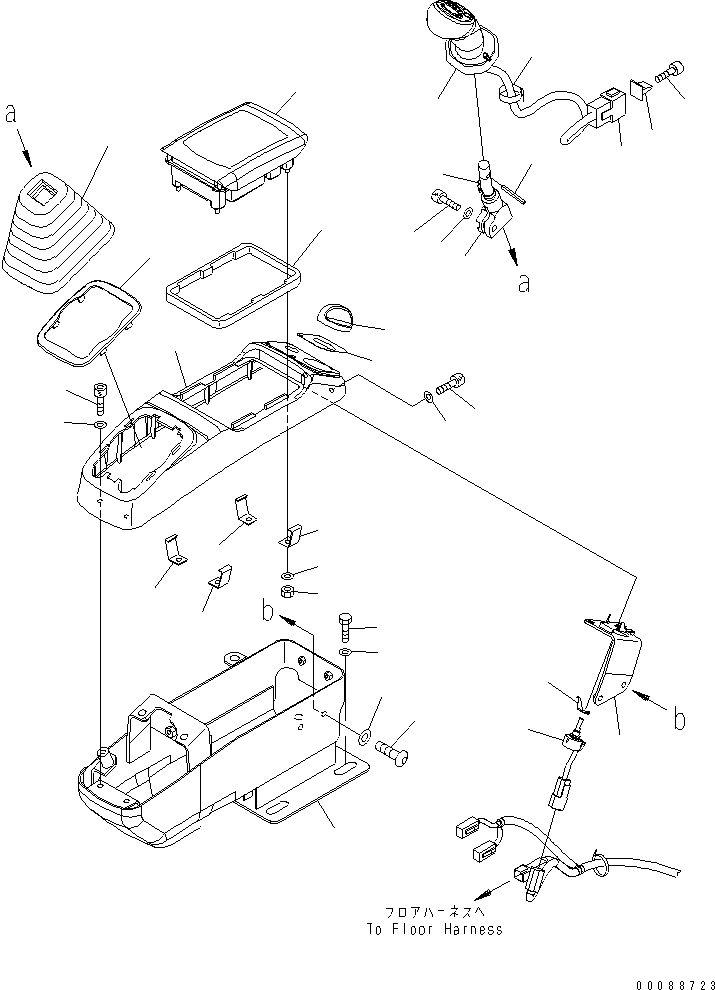 a

a

b

b

フロアハーネスへ
To Floor Harness

00088723