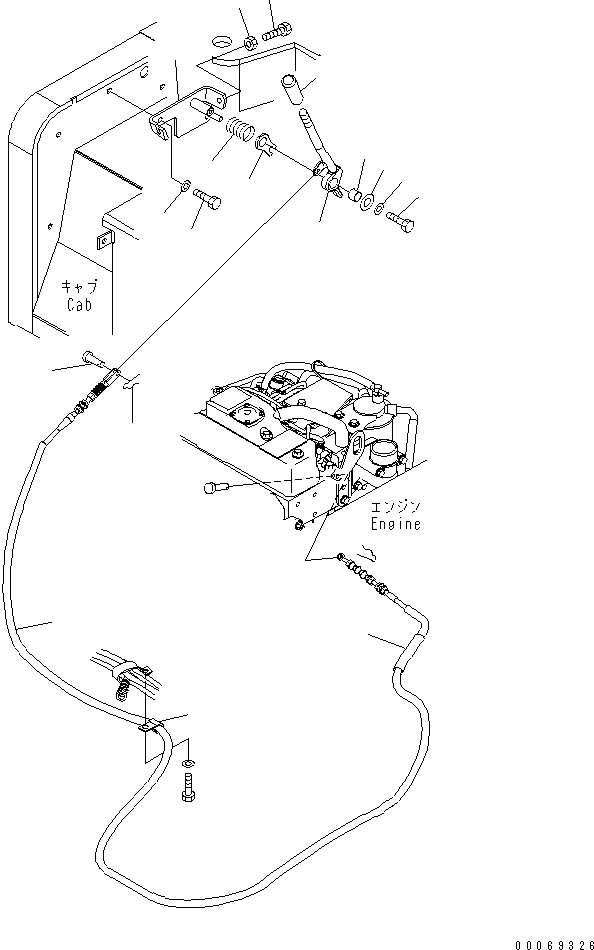 キャブ
Cab

エンジン
Engine

00069326