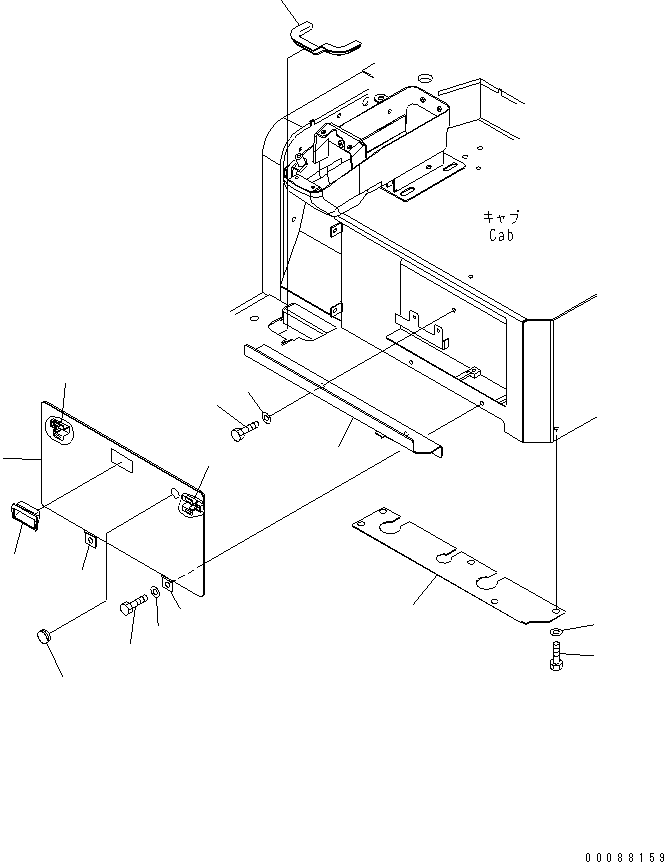 キャブ
Cab

00088159