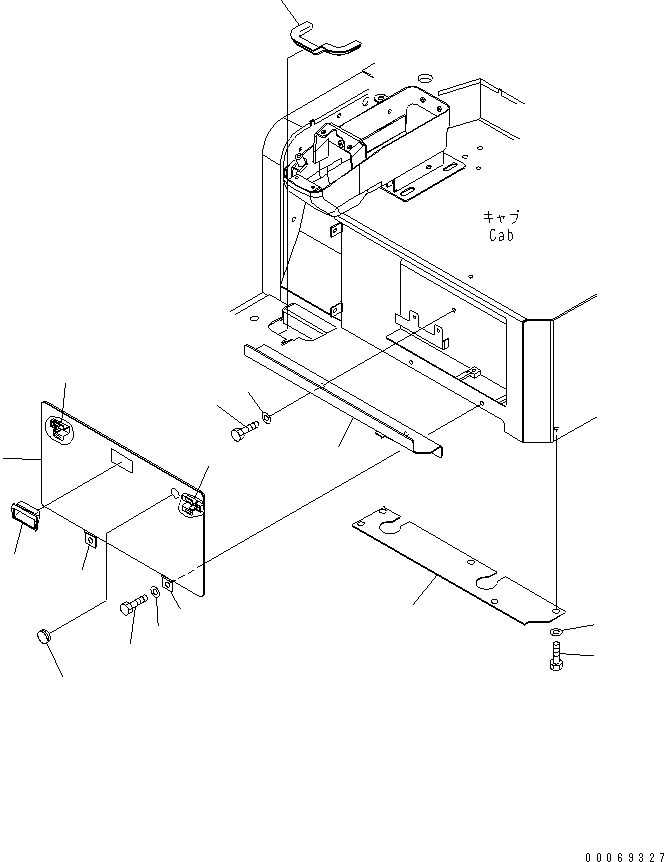 キャブ
Cab

00069327