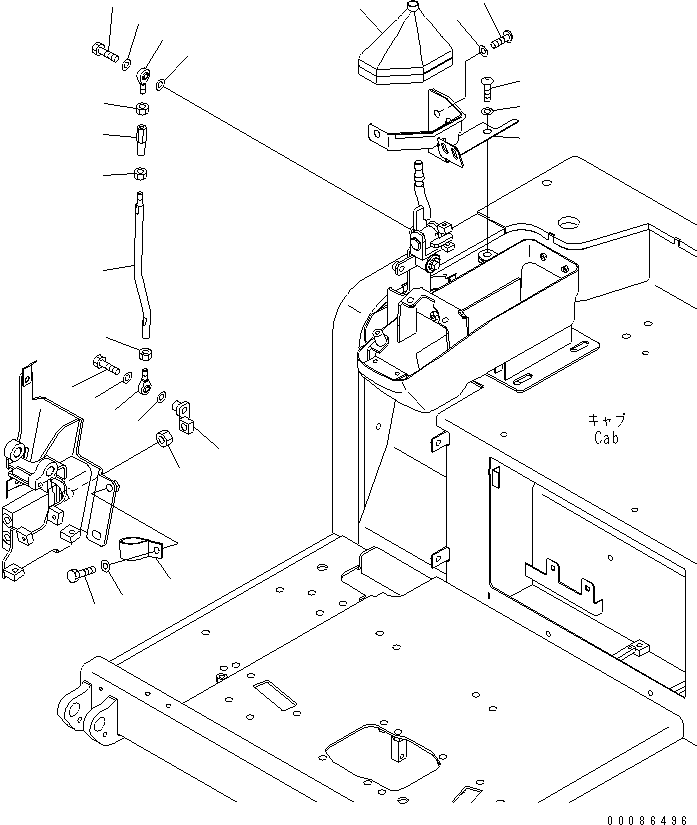 キャブ
Cab

00086496