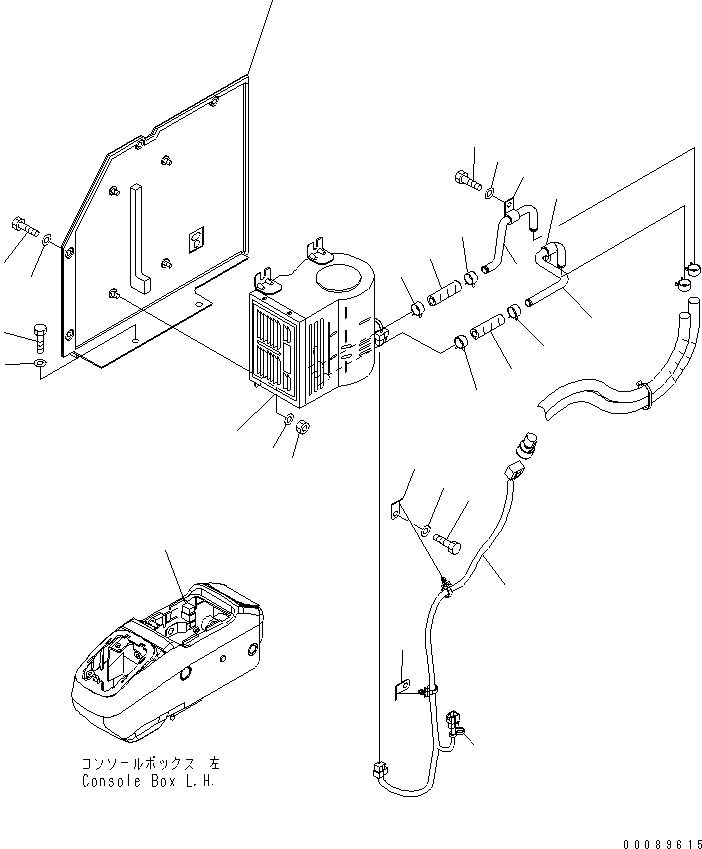 コンソールボックス 左
Console Box L.H.

00089615