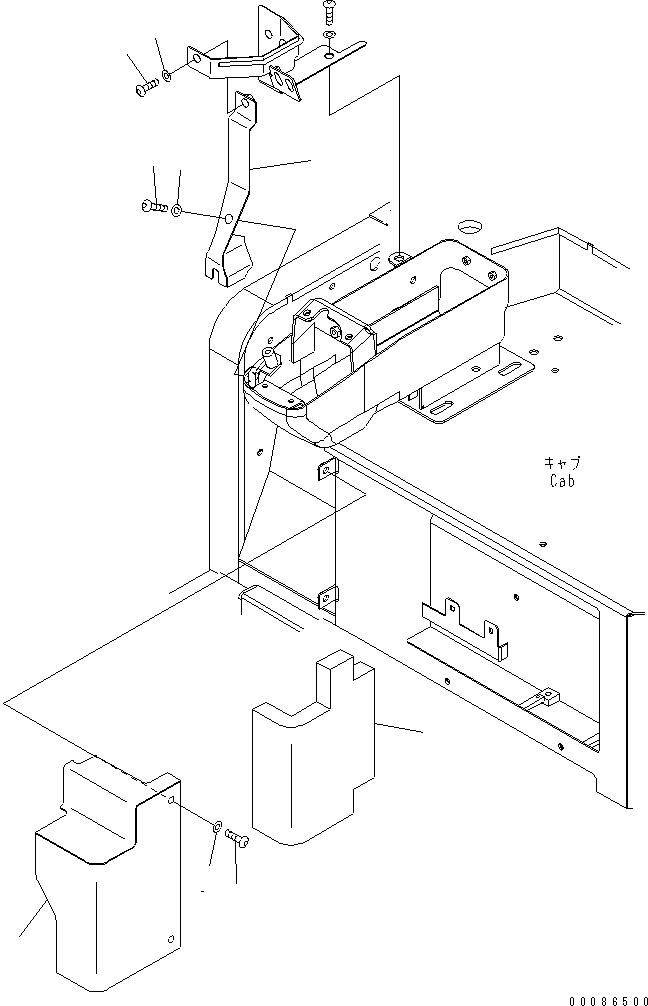 キャブ
Cab

00086500