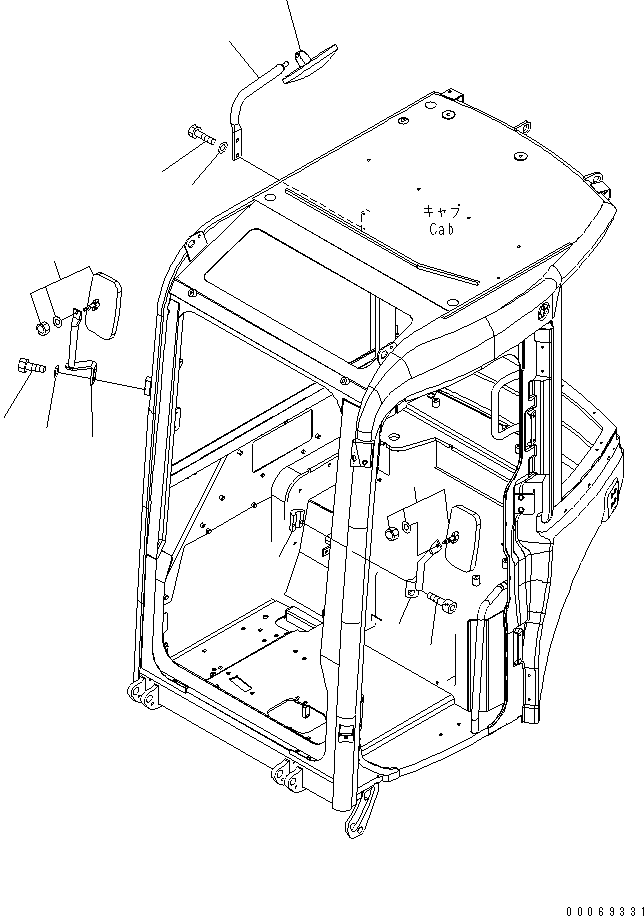 キャブ
Cab

00069331