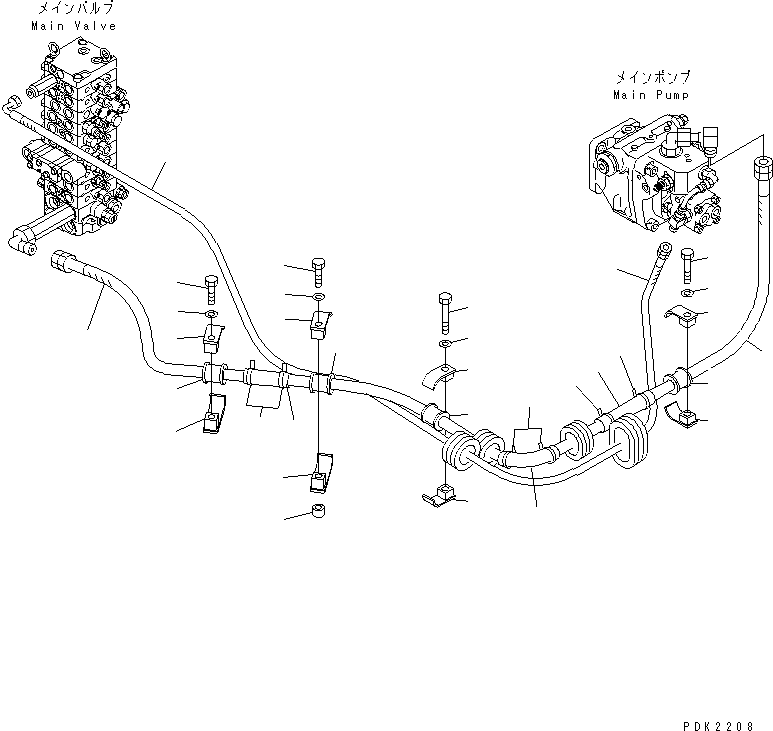 メインバルブ
Main Valve

メインポンプ
Main Pump

PDK2208