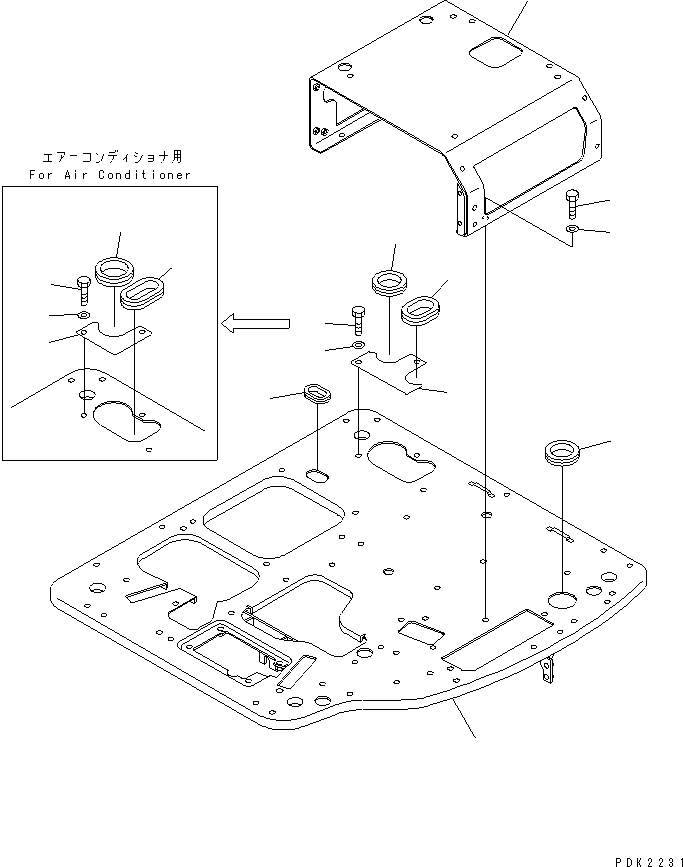 エアーコンディショナ用
For Air Conditioner

PDK2231