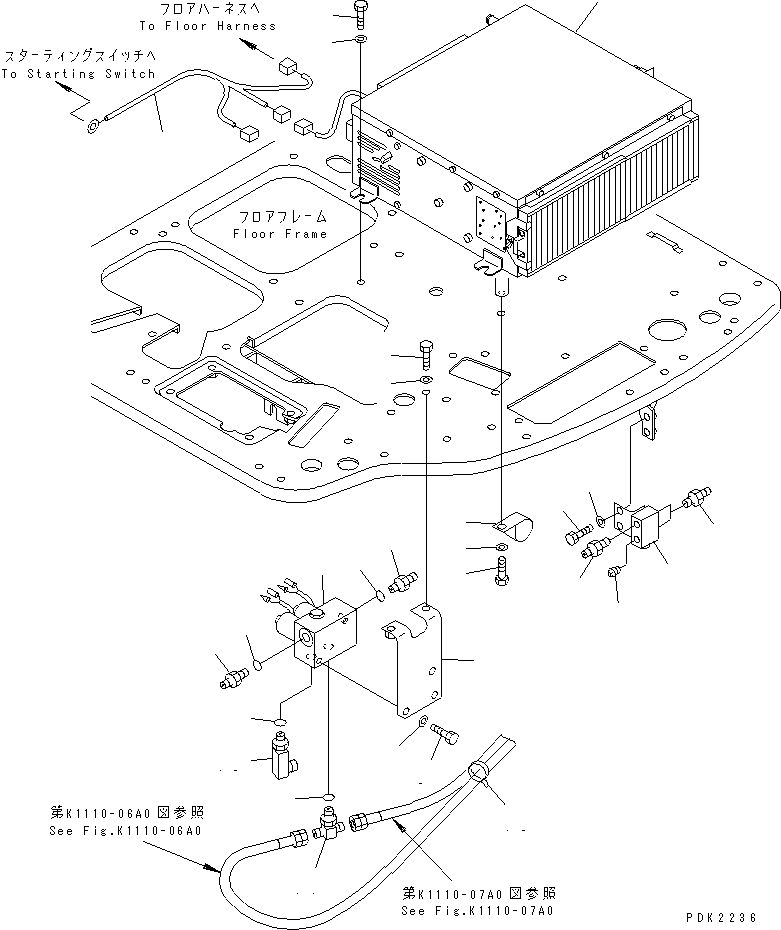 フロアハーネスへ
To Floor Harness

スターティングスイッチへ
To Starting Switch

フロアフレーム
Floor Frame

第K1110-06A0図参照
See Fig.K1110-06A0

第K1110-07A0図参照
See Fig.K1110-07A0

PDK2236