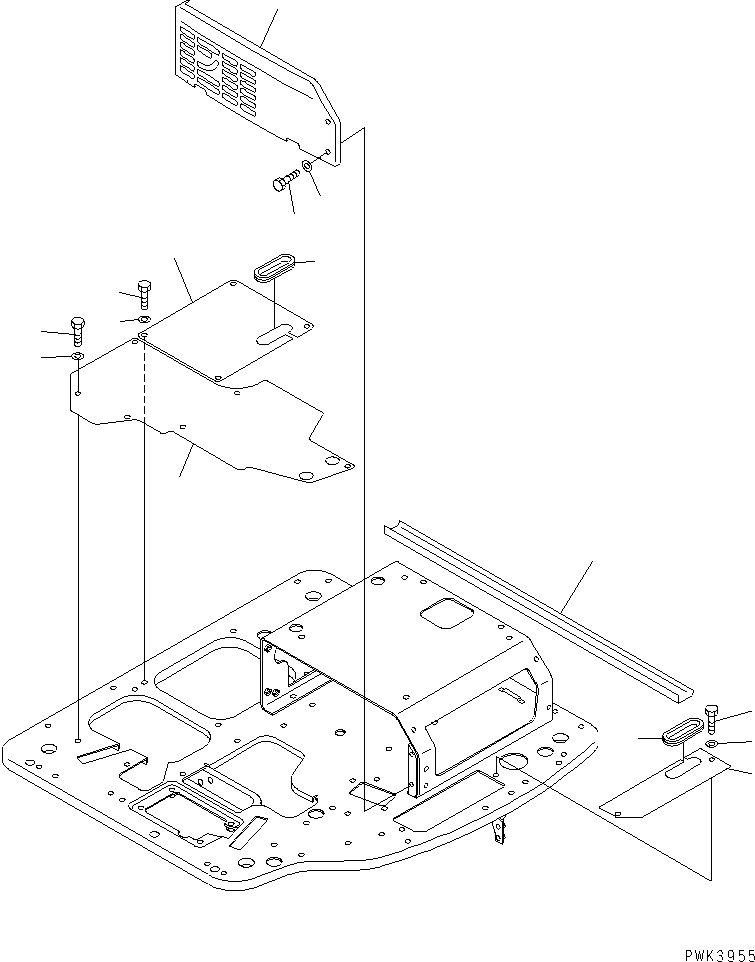 PWK3955